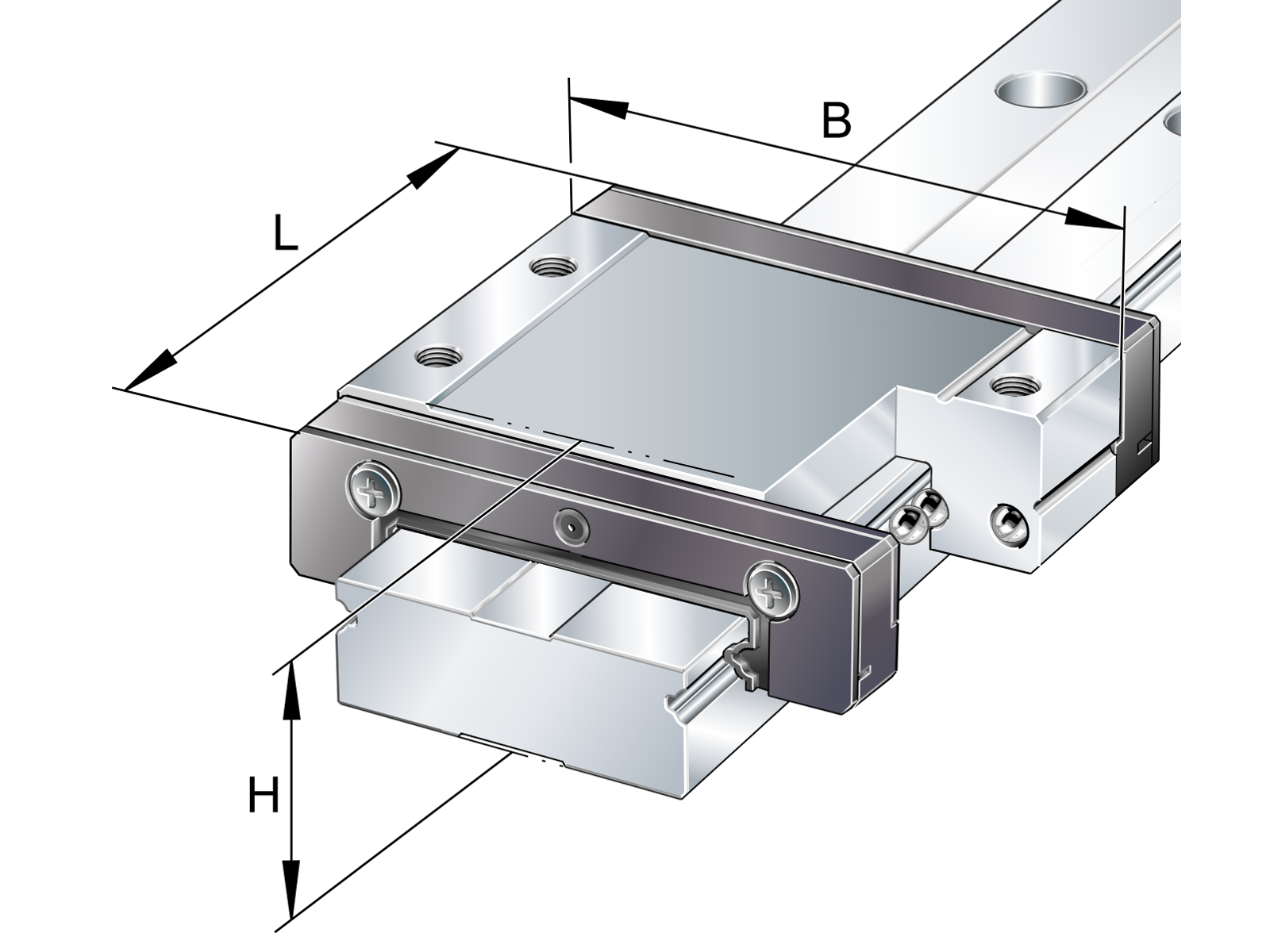 B
L
H