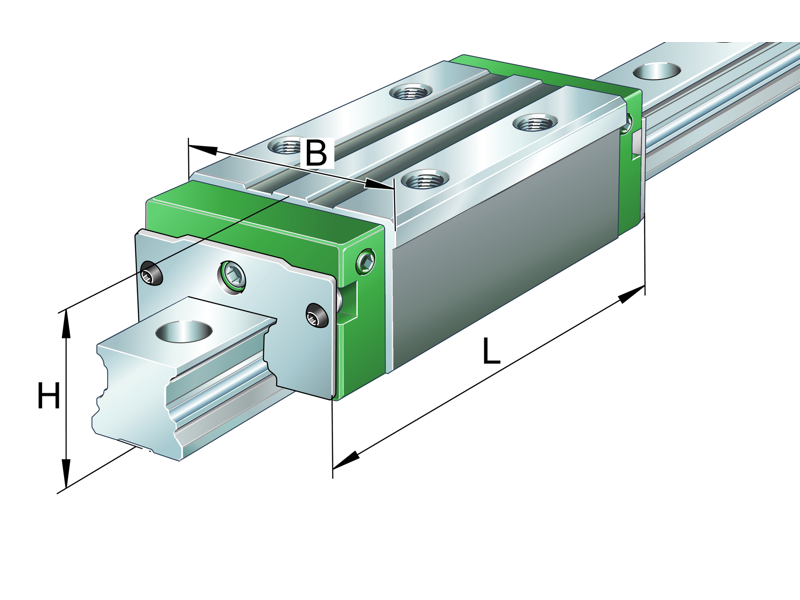 B
H
L