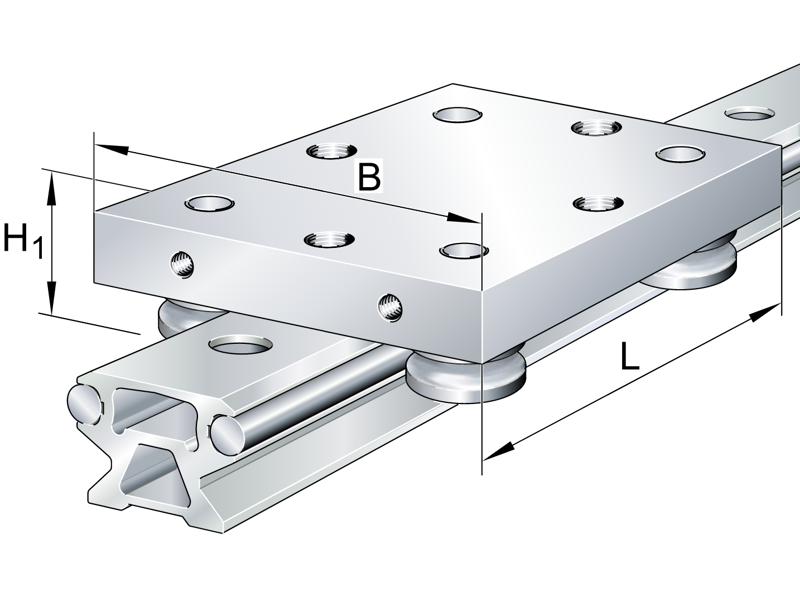 B
$H_1$
L