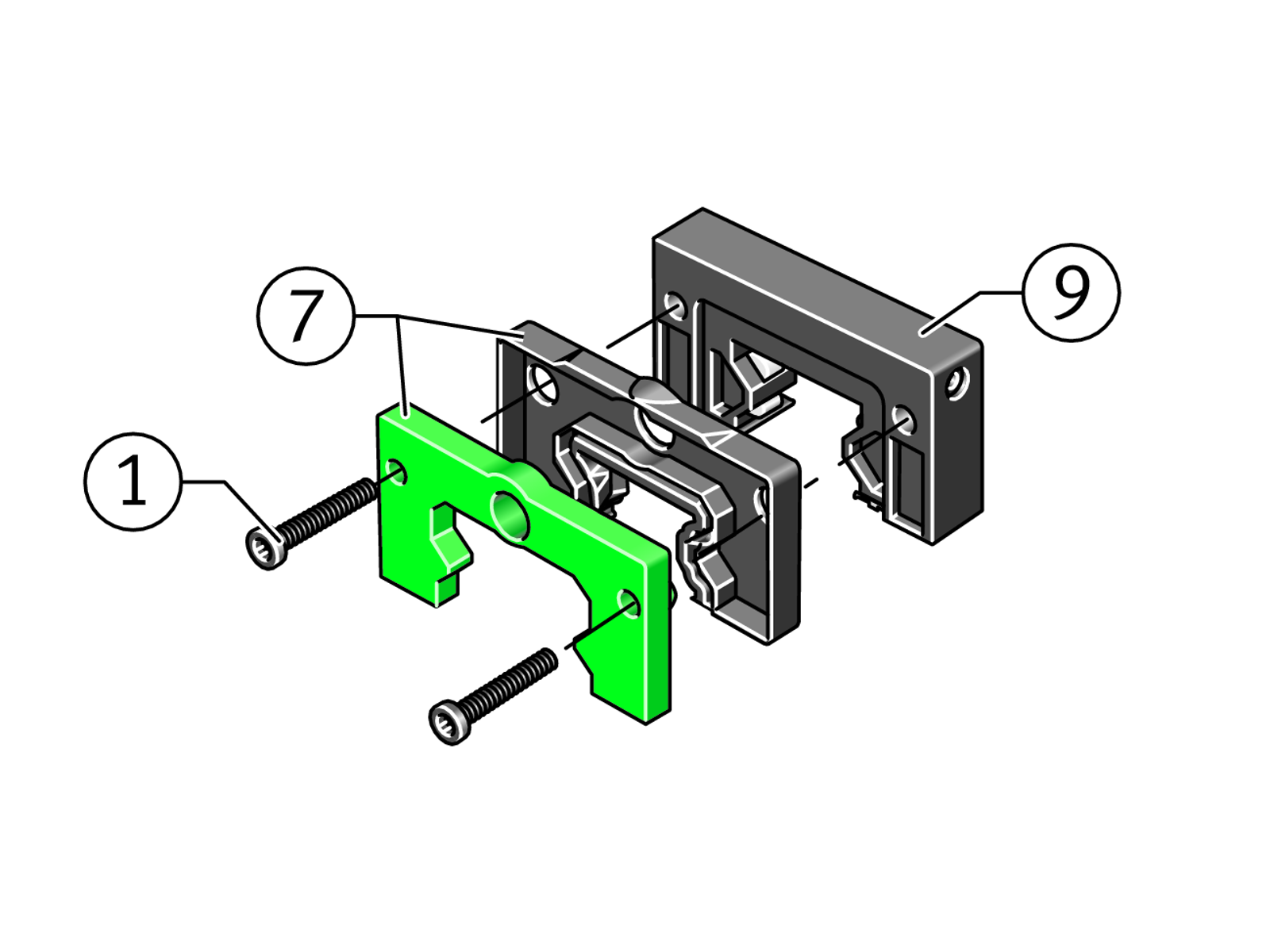 7
9
1