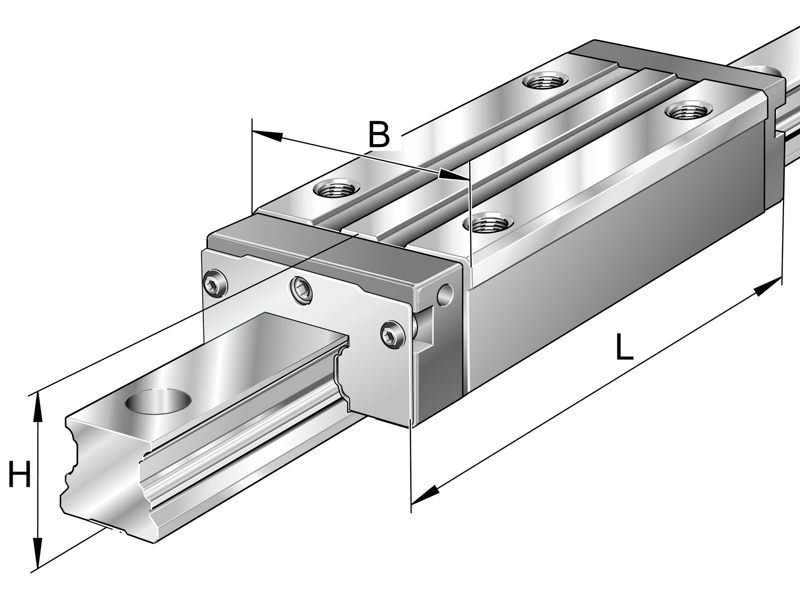 B
L
H