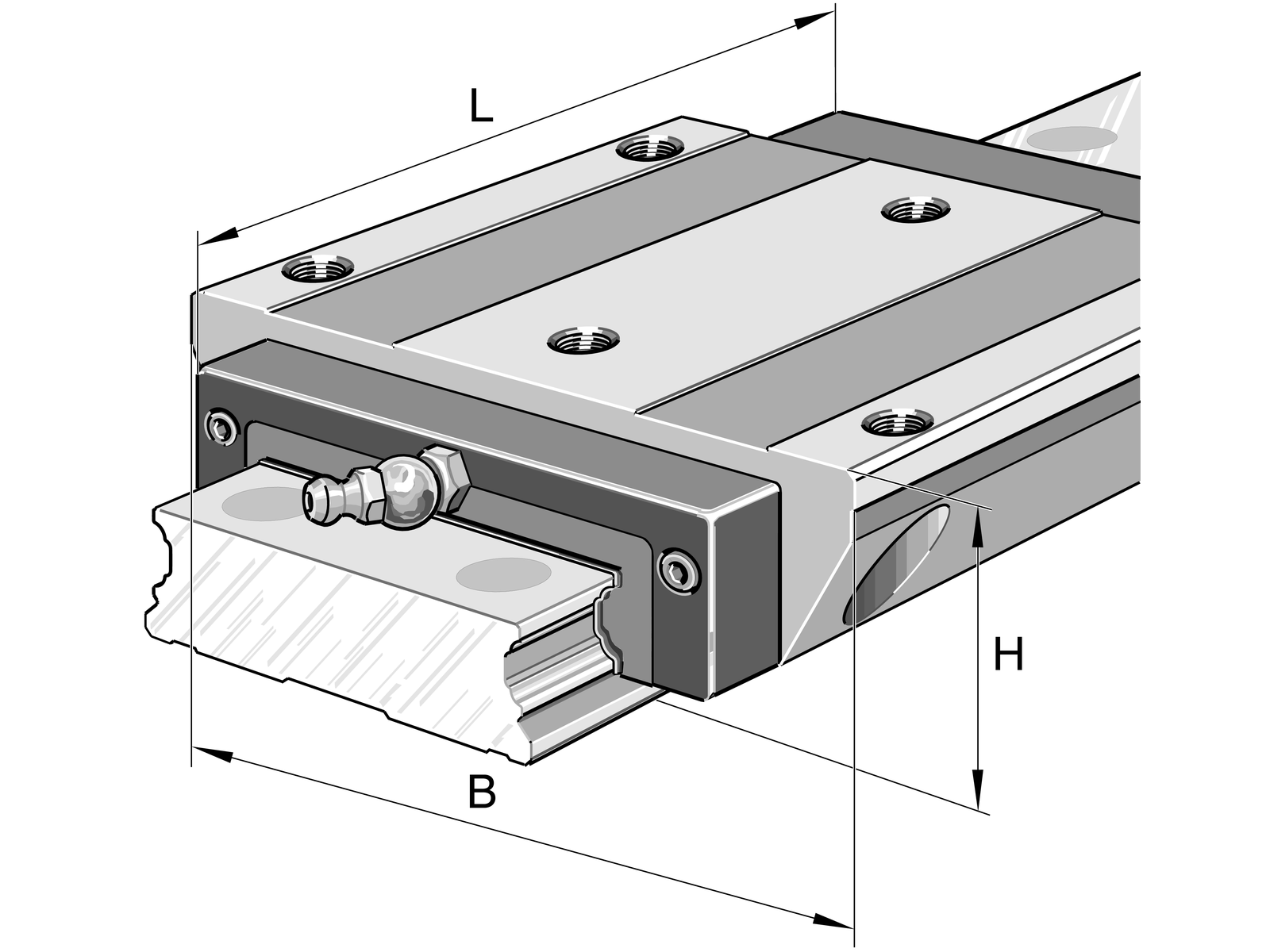 L

H

B