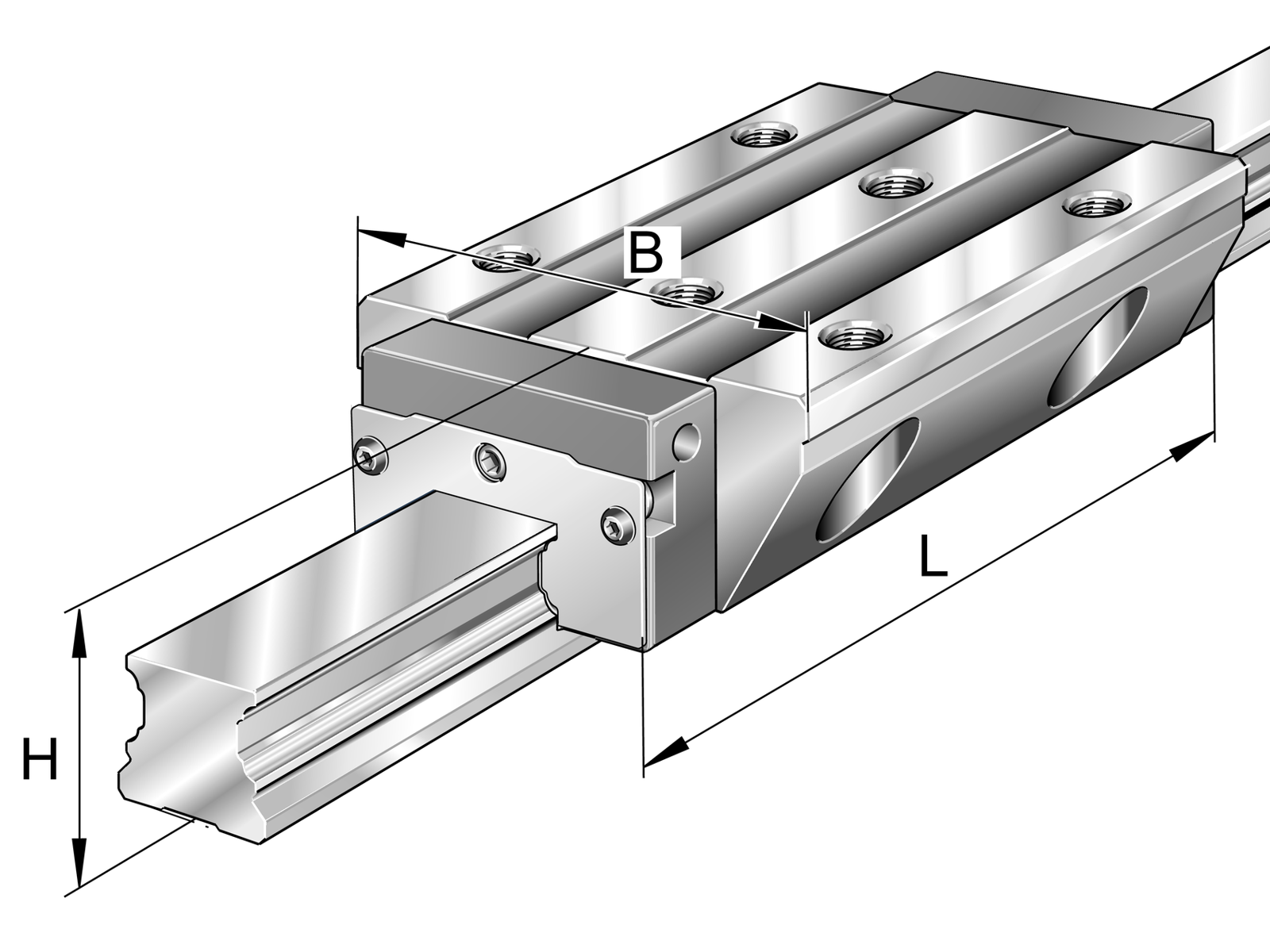 B
L
H