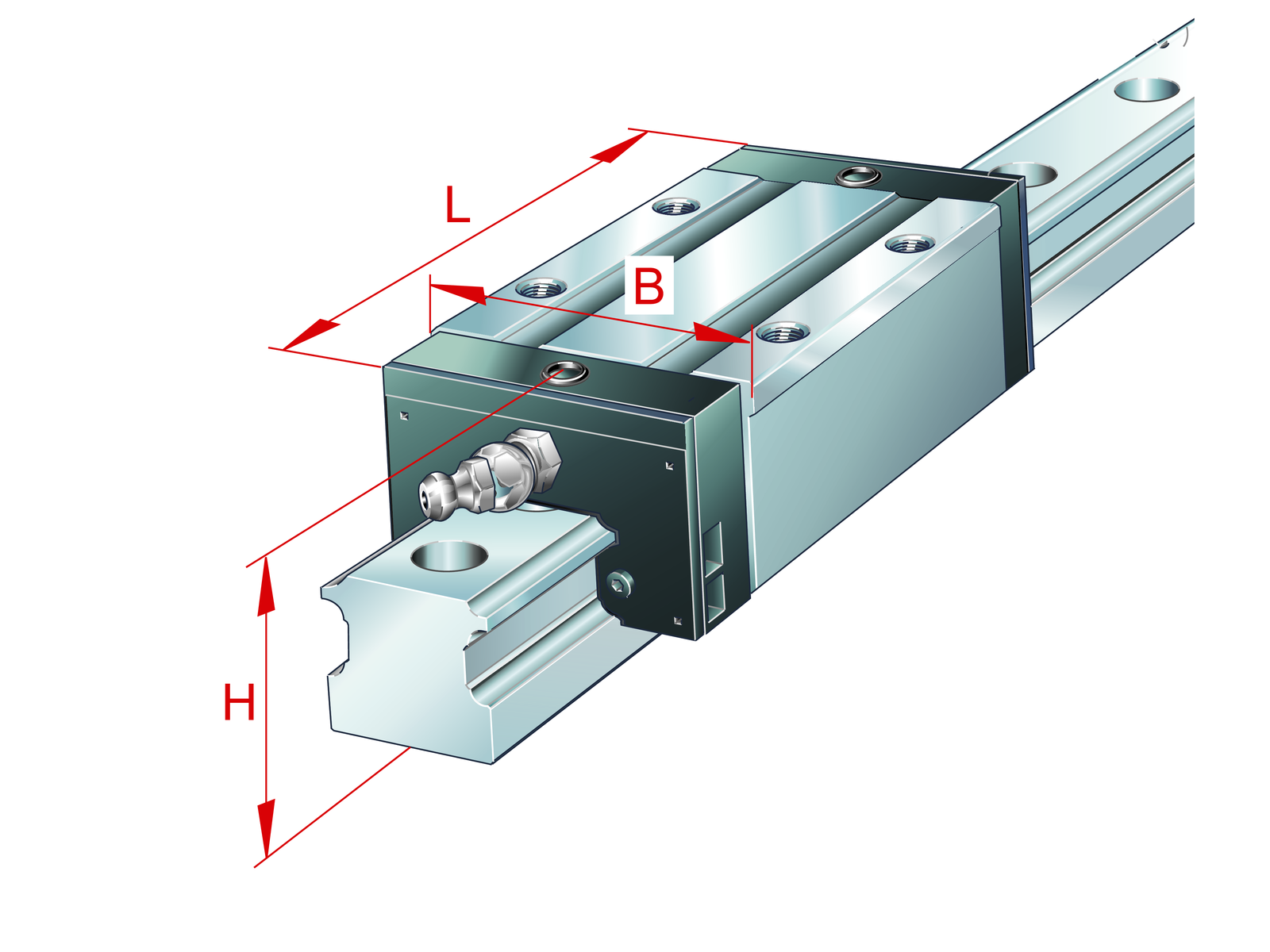 L
B
H