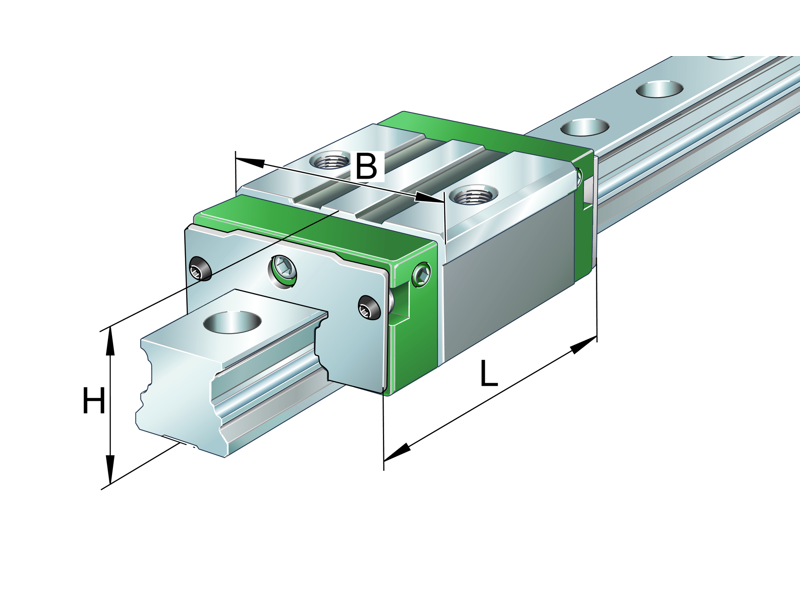 B
H
L