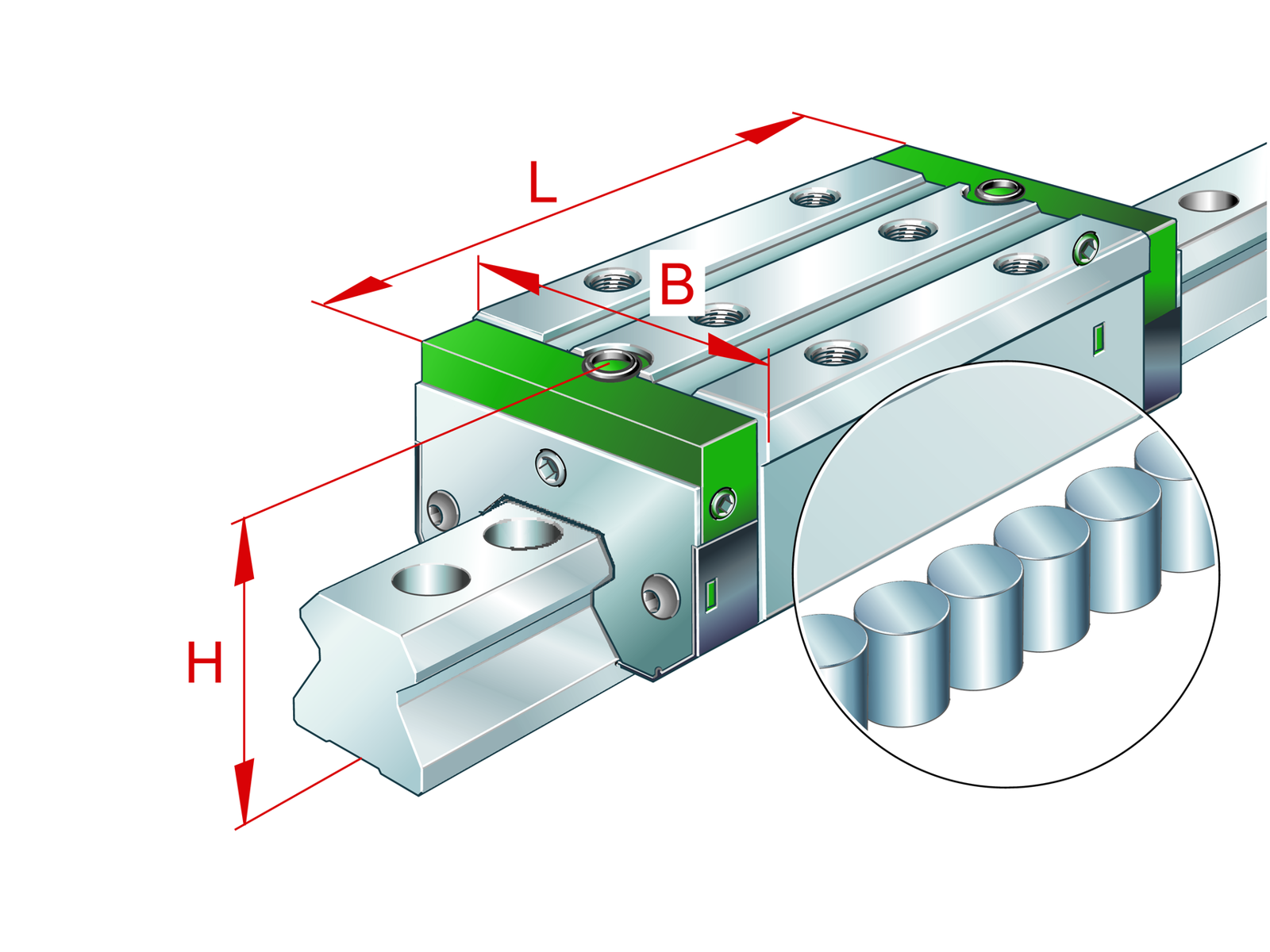 L
B
H