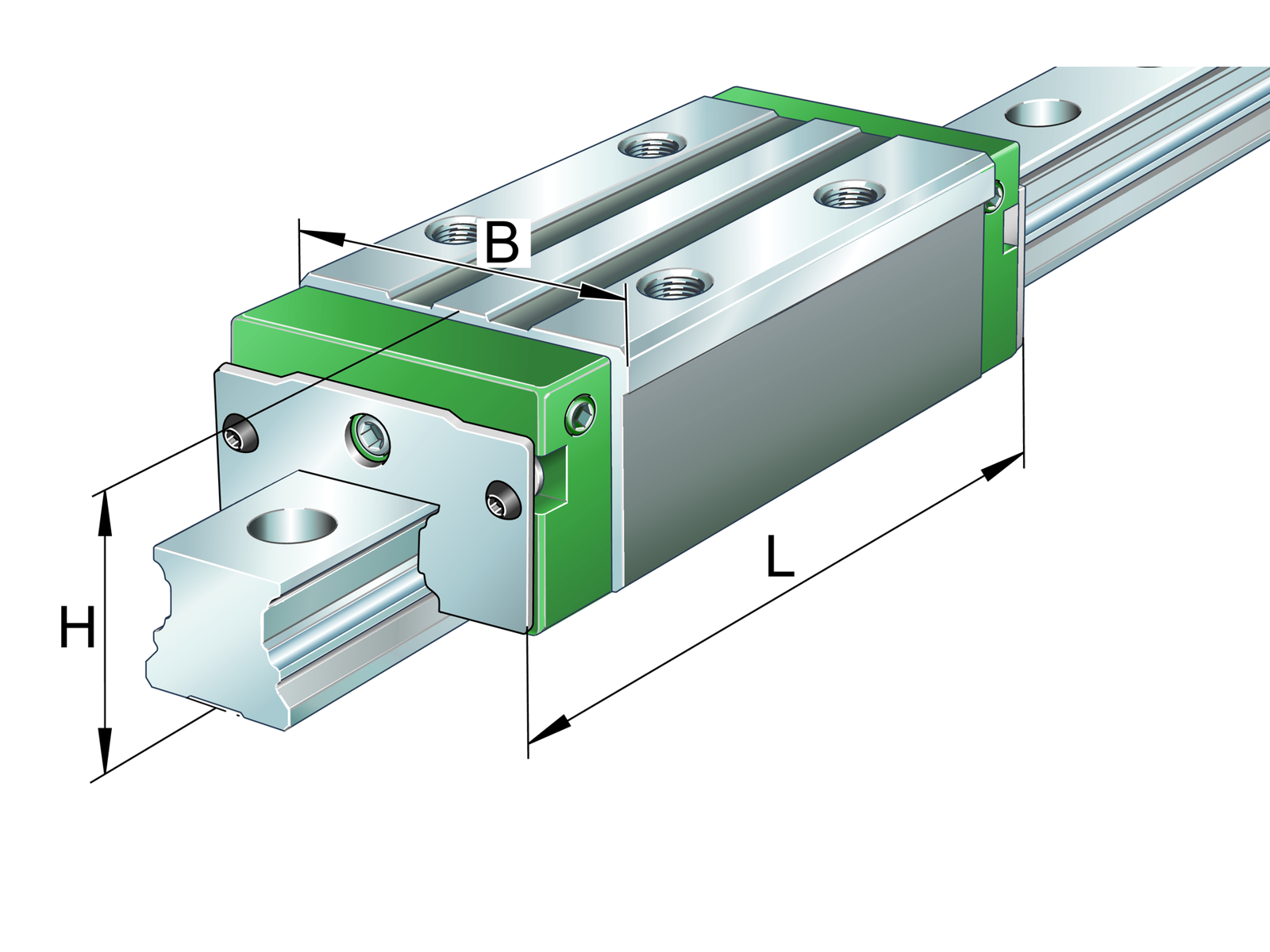 B

H

L