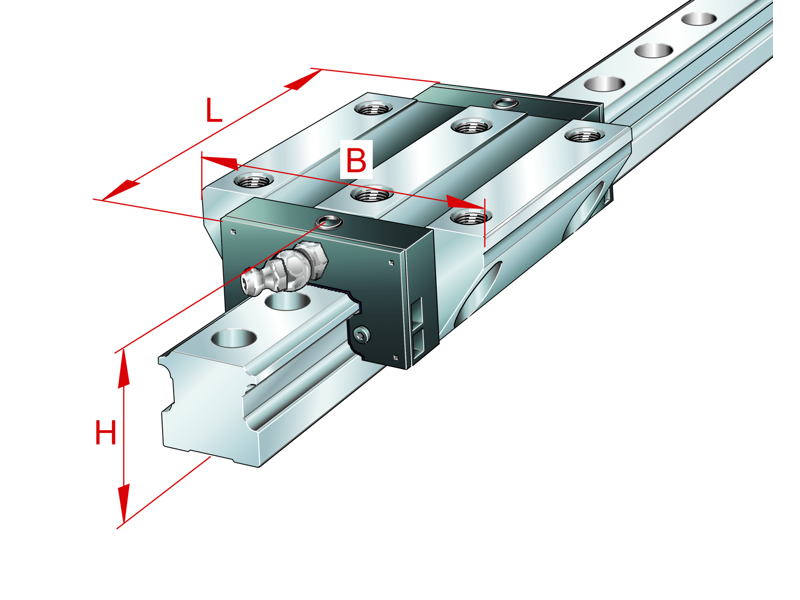 L
B
H