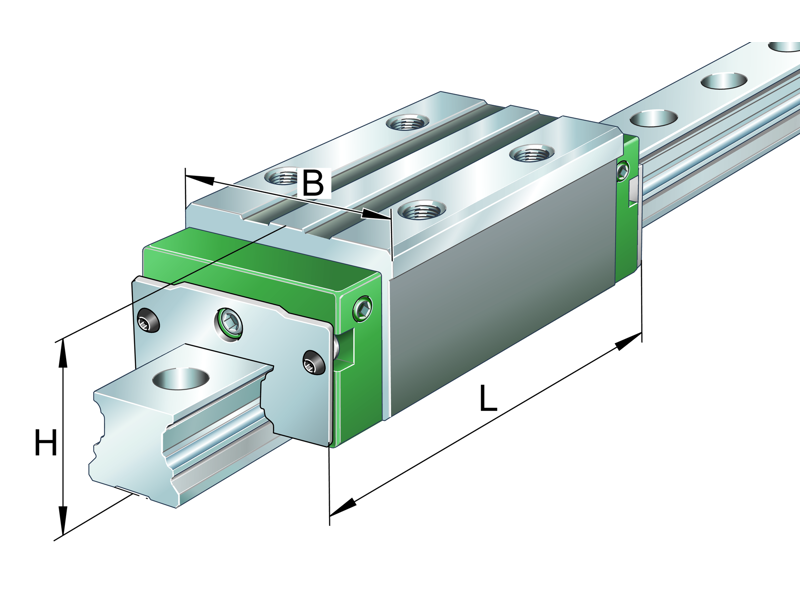 B
H
L