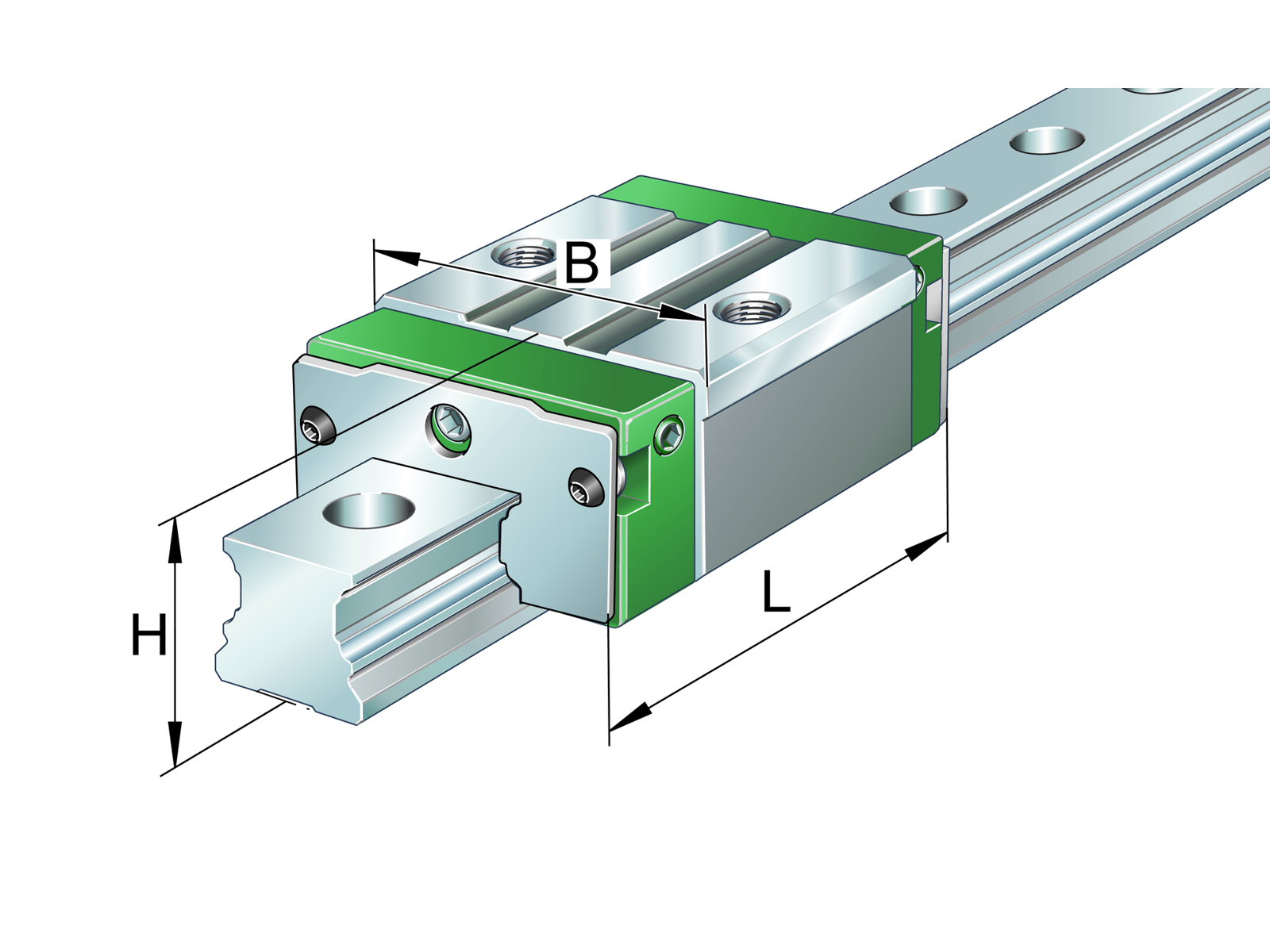 B

H

L