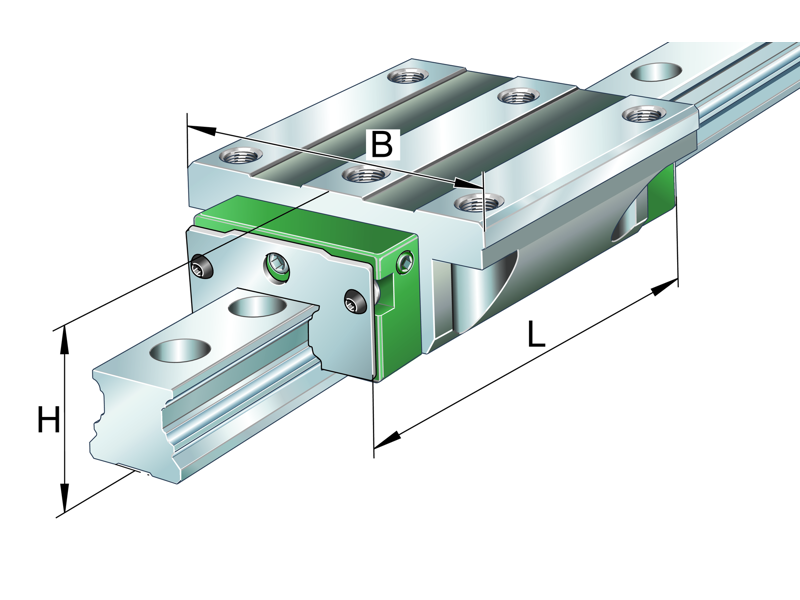 B
L
H