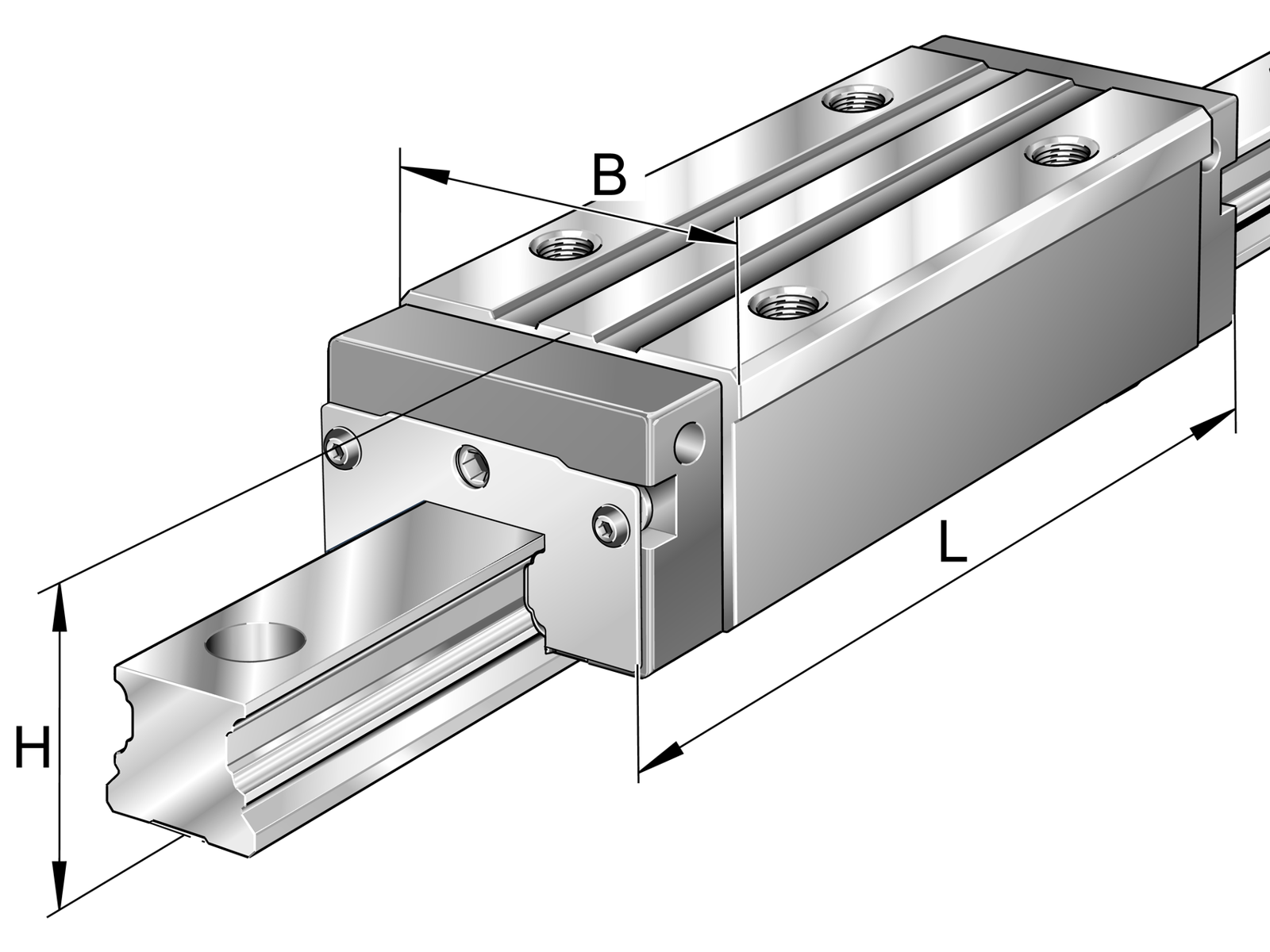 B
L
H