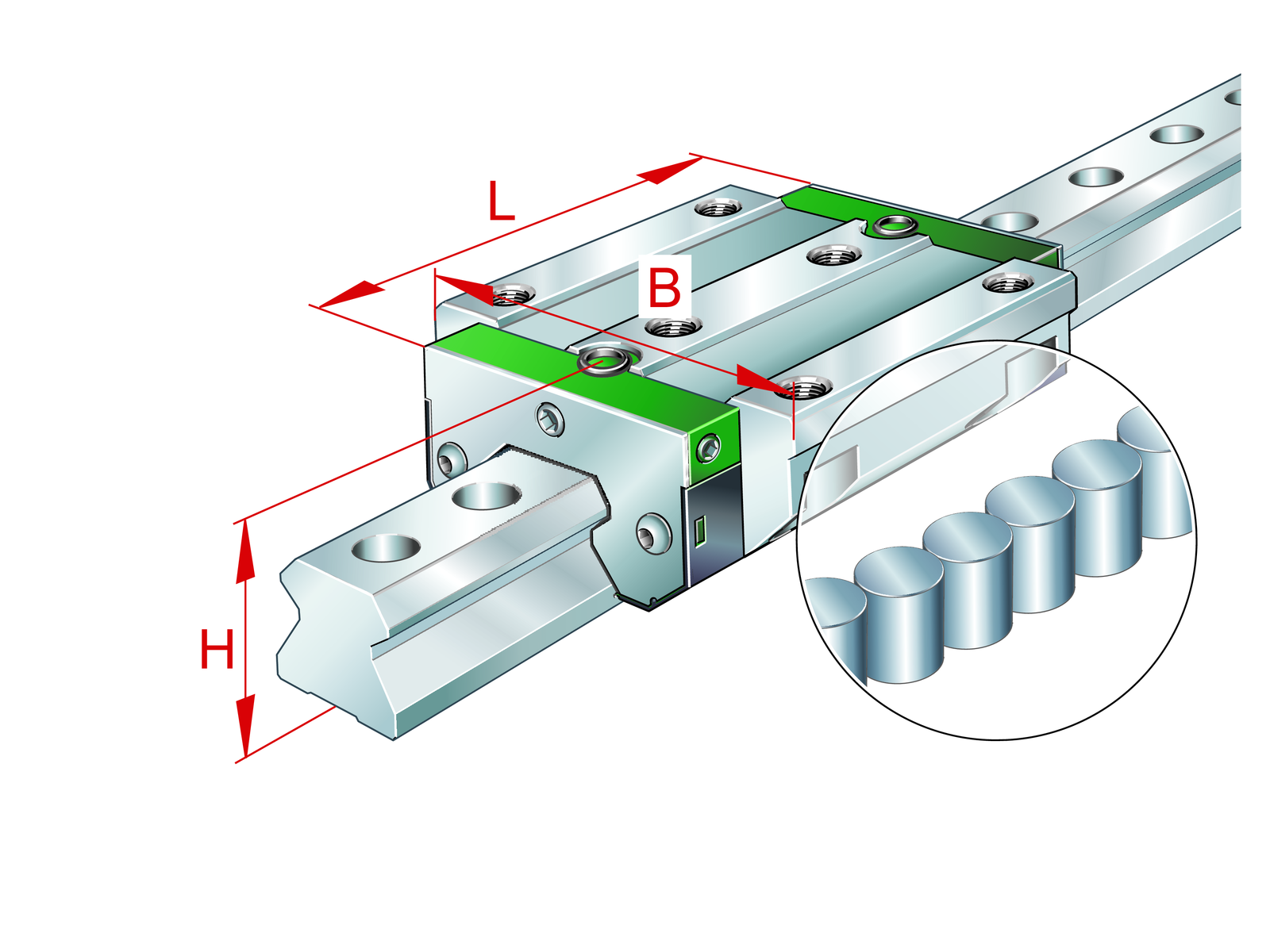 L
B
H